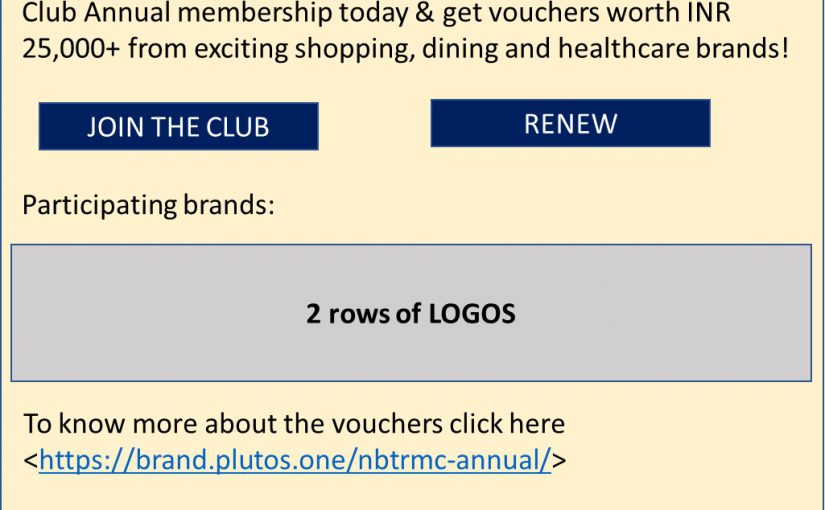 Club Annual membership today & get vouchers worth INR 25,000+ from exciting shopping, dining and healthcare brands!

JOIN THE CLUB

RENEW

Participating brands:

2 rows of LOGOS

To know more about the vouchers click here <https://brand.plutos.one/nbtrmc-annual/>