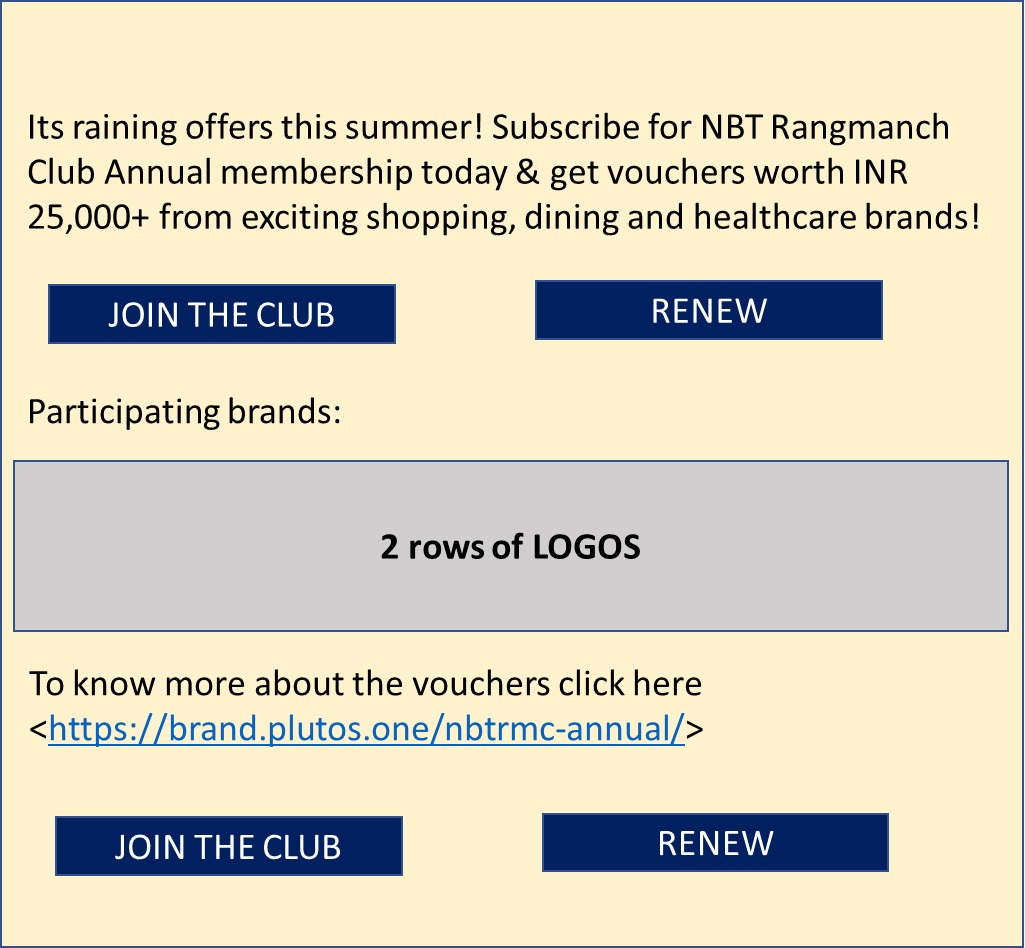 Its raining offers this summer! Subscribe for NBT Rangmanch Club Annual membership today & get vouchers worth INR 25,000+ from exciting shopping, dining and healthcare brands!

JOIN THE CLUB

RENEW

Participating brands:

2 rows of LOGOS

To know more about the vouchers click here <https://brand.plutos.one/nbtrmc-annual/>

JOIN THE CLUB

RENEW